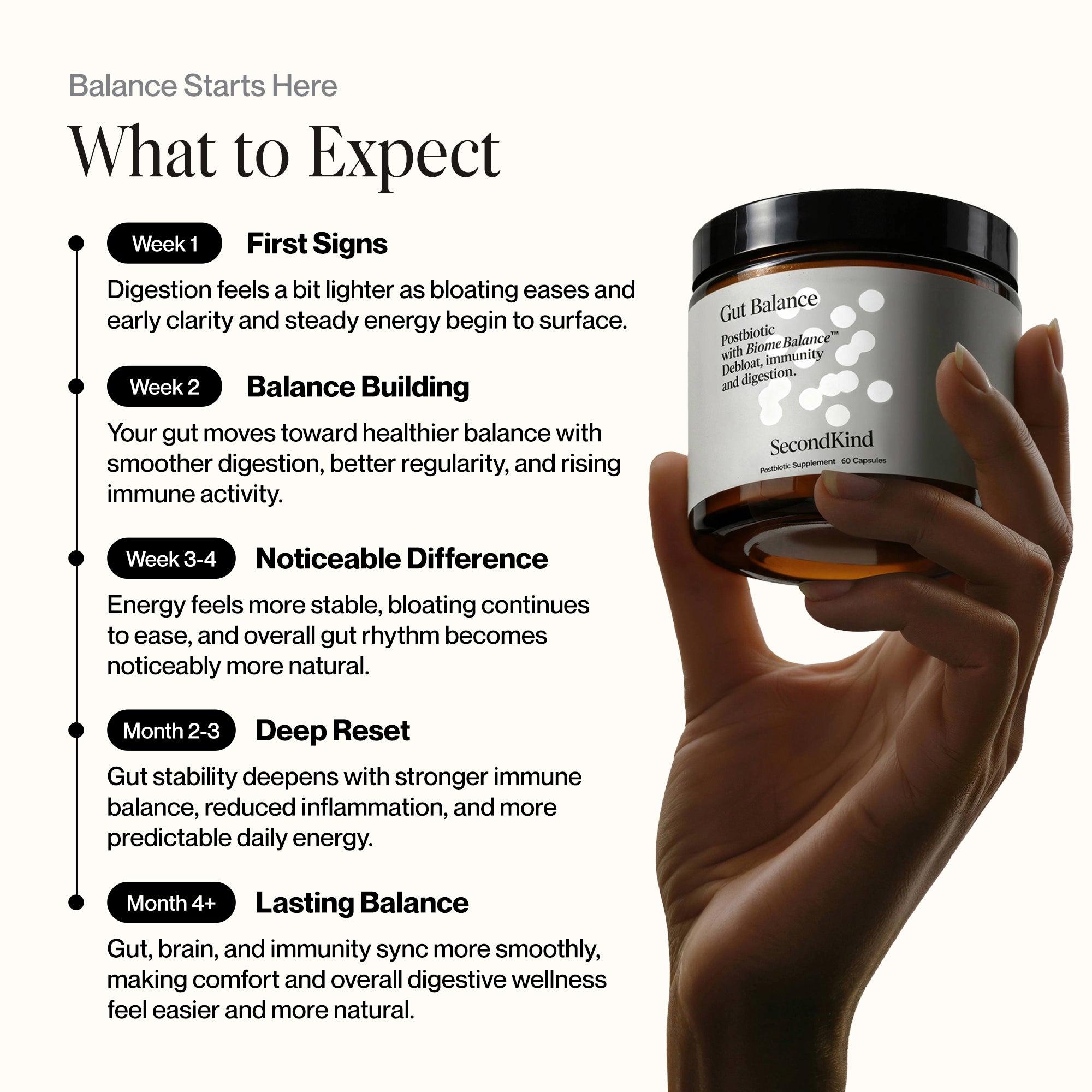 Balance Starts Here

What to Expect

Week 1 First Signs

Digestion feels a bit lighter as bloating eases and early clarity and steady energy begin to surface.

Week 2 Balance Building

Your gut moves toward healthier balance with smoother digestion, better regularity, and rising immune activity.

Week 3-4 Noticeable Difference

Energy feels more stable, bloating continues to ease, and overall gut rhythm becomes noticeably more natural.

Month 2-3 Deep Reset

Gut stability deepens with stronger immune balance, reduced inflammation, and more predictable daily energy.

Month 4+ Lasting Balance

Gut, brain, and immunity sync more smoothly, making comfort and overall digestive wellness feel easier and more natural.

Gut Balance

Postbiotic with Biome Balance™ Debloat, immunity and digestion.

SecondKind

Postbiotic Supplement 60 Capsules